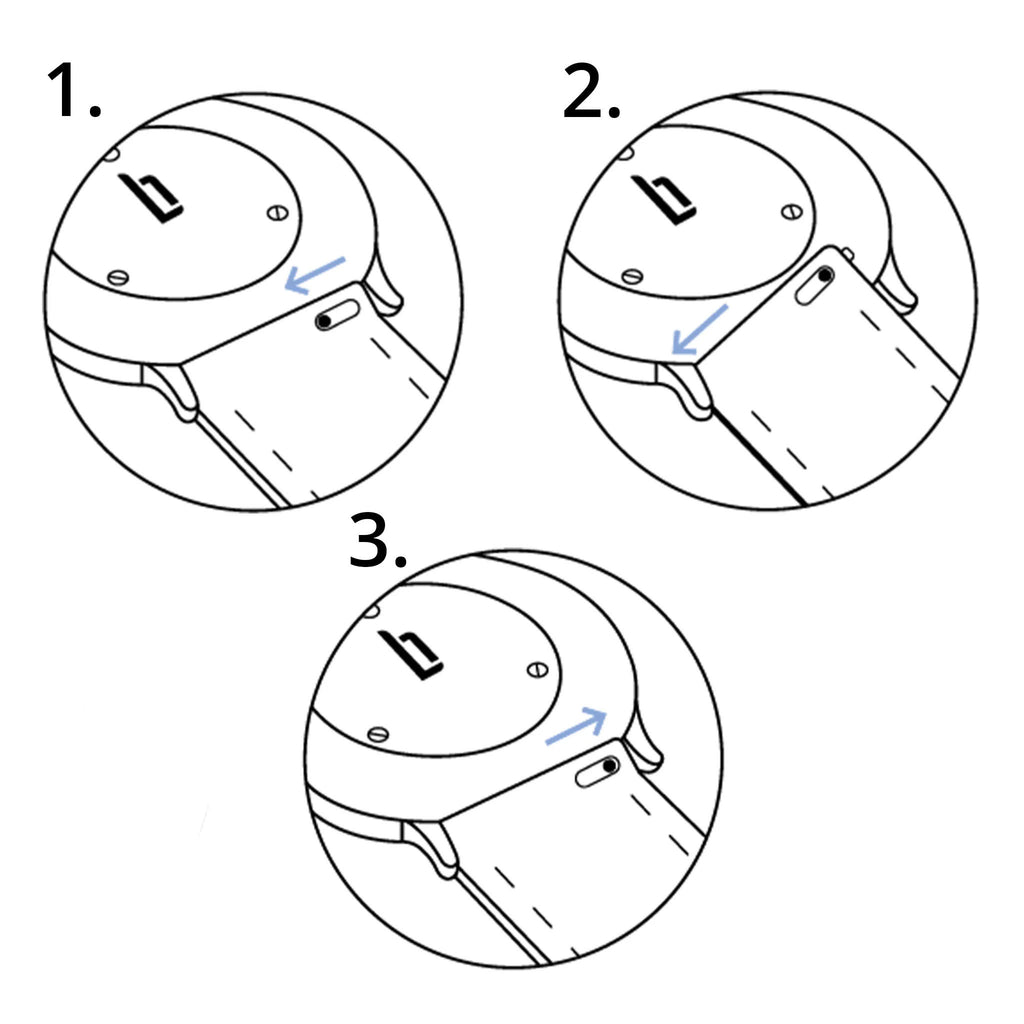 1.

2.

3.